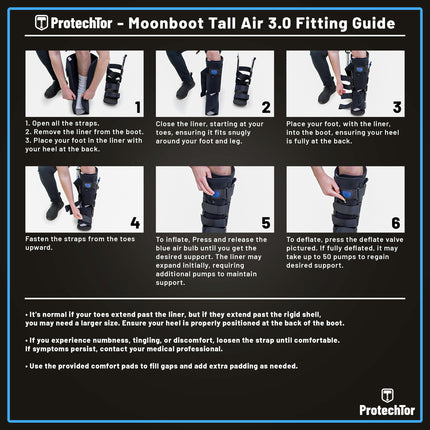 ProtechTor - Moonboot Tall Air 3.0 Fitting Guide

1

1. Open all the straps.
2. Remove the liner from the boot.
3. Place your foot in the liner with your heel at the back.

2

Close the liner, starting at your toes, ensuring it fits snugly around your foot and leg.

3

Place your foot, with the liner, into the boot, ensuring your heel is fully at the back.

4

Fasten the straps from the toes upward.

5

To inflate, Press and release the blue air bulb until you get the desired support. The liner may expand initially, requiring additional pumps to maintain support.

6

To deflate, press the deflate valve pictured. If fully deflated, it may take up to 50 pumps to regain desired support.

• It's normal if your toes extend past the liner, but if they extend past the rigid shell, you may need a larger size. Ensure your heel is properly positioned at the back of the boot.

• If you experience numbness, tingling, or discomfort, loosen the strap until comfortable. If symptoms persist, contact your medical professional.

• Use the provided comfort pads to fill gaps and add extra padding as needed.

ProtechTor