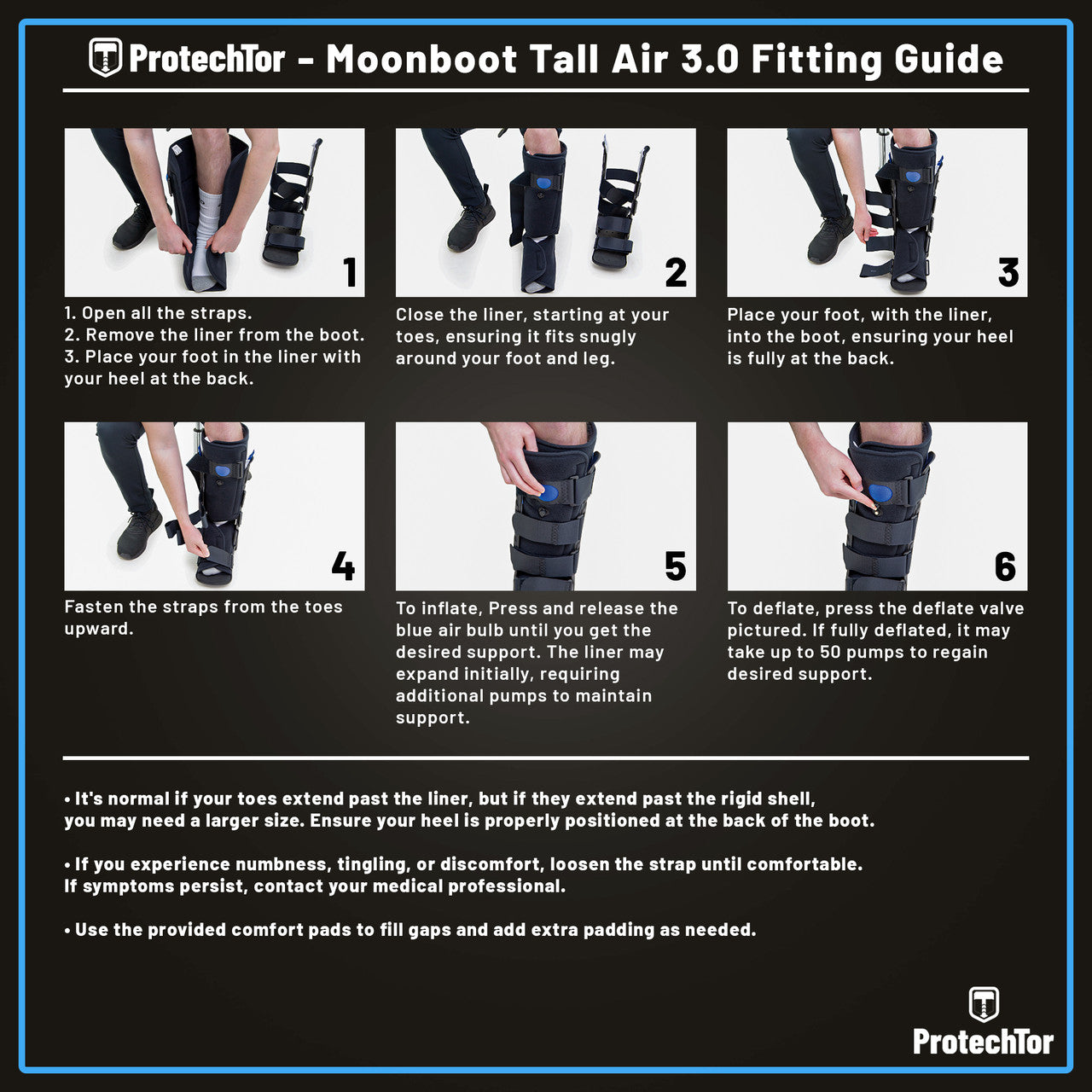 ProtechTor - Moonboot Tall Air 3.0 Fitting Guide

1

1. Open all the straps.
2. Remove the liner from the boot.
3. Place your foot in the liner with your heel at the back.

2

Close the liner, starting at your toes, ensuring it fits snugly around your foot and leg.

3

Place your foot, with the liner, into the boot, ensuring your heel is fully at the back.

4

Fasten the straps from the toes upward.

5

To inflate, Press and release the blue air bulb until you get the desired support. The liner may expand initially, requiring additional pumps to maintain support.

6

To deflate, press the deflate valve pictured. If fully deflated, it may take up to 50 pumps to regain desired support.

• It's normal if your toes extend past the liner, but if they extend past the rigid shell, you may need a larger size. Ensure your heel is properly positioned at the back of the boot.

• If you experience numbness, tingling, or discomfort, loosen the strap until comfortable. If symptoms persist, contact your medical professional.

• Use the provided comfort pads to fill gaps and add extra padding as needed.

ProtechTor