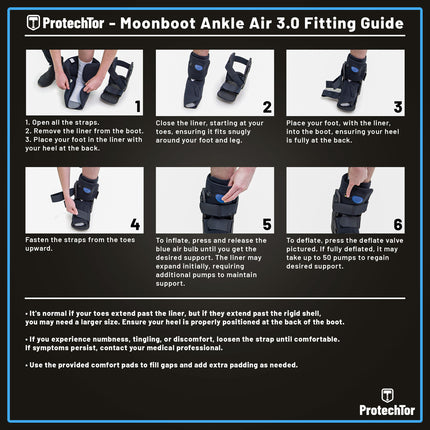 ProtechTor - Moonboot Ankle Air 3.0 Fitting Guide

1

1. Open all the straps.
2. Remove the liner from the boot.
3. Place your foot in the liner with your heel at the back.

2

Close the liner, starting at your toes, ensuring it fits snugly around your foot and leg.

3

Place your foot, with the liner, into the boot, ensuring your heel is fully at the back.

4

Fasten the straps from the toes upward.

5

To inflate, press and release the blue air bulb until you get the desired support. The liner may expand initially, requiring additional pumps to maintain support.

6

To deflate, press the deflate valve pictured. If fully deflated, it may take up to 50 pumps to regain desired support.

• It's normal if your toes extend past the liner, but if they extend past the rigid shell, you may need a larger size. Ensure your heel is properly positioned at the back of the boot.

• If you experience numbness, tingling, or discomfort, loosen the strap until comfortable. If symptoms persist, contact your medical professional.

• Use the provided comfort pads to fill gaps and add extra padding as needed.

ProtechTor