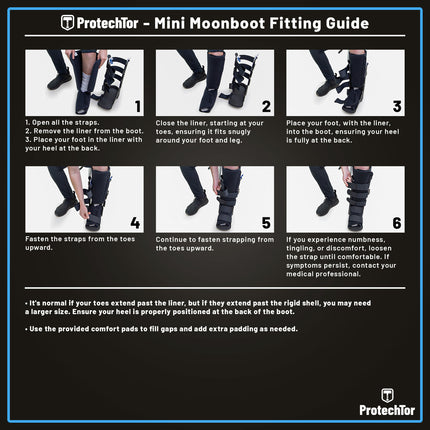 ProtechTor - Mini Moonboot Fitting Guide

1

1. Open all the straps.
2. Remove the liner from the boot.
3. Place your foot in the liner with your heel at the back.

2

Close the liner, starting at your toes, ensuring it fits snugly around your foot and leg.

3

Place your foot, with the liner, into the boot, ensuring your heel is fully at the back.

4

Fasten the straps from the toes upward.

5

Continue to fasten strapping from the toes upward.

6

If you experience numbness, tingling, or discomfort, loosen the strap until comfortable. If symptoms persist, contact your medical professional.

• It's normal if your toes extend past the liner, but if they extend past the rigid shell, you may need a larger size. Ensure your heel is properly positioned at the back of the boot.

• Use the provided comfort pads to fill gaps and add extra padding as needed.

ProtechTor