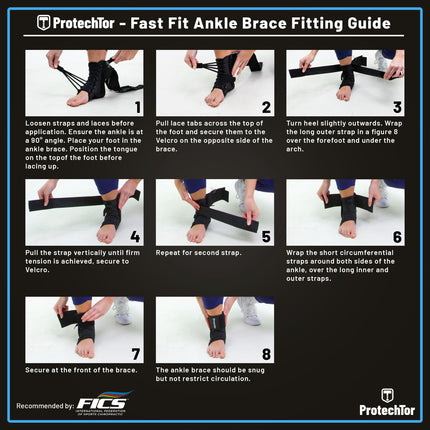 ProtechTor - Fast Fit Ankle Brace Fitting Guide

1

Loosen straps and laces before application. Ensure the ankle is at a 90° angle. Place your foot in the ankle brace. Position the tongue on the topof the foot before lacing up.

2

Pull lace tabs across the top of the foot and secure them to the Velcro on the opposite side of the brace.

3

Turn heel slightly outwards. Wrap the long outer strap in a figure 8 over the forefoot and under the arch.

4

Pull the strap vertically until firm tension is achieved, secure to Velcro.

5

Repeat for second strap.

6

Wrap the short circumferential straps around both sides of the ankle, over the long inner and outer straps.

7

Secure at the front of the brace.

8

The ankle brace should be snug but not restrict circulation.

Recommended by: FICS INTERNATIONAL FEDERATION OF SPORTS CHIROPRACTIC

ProtechTor