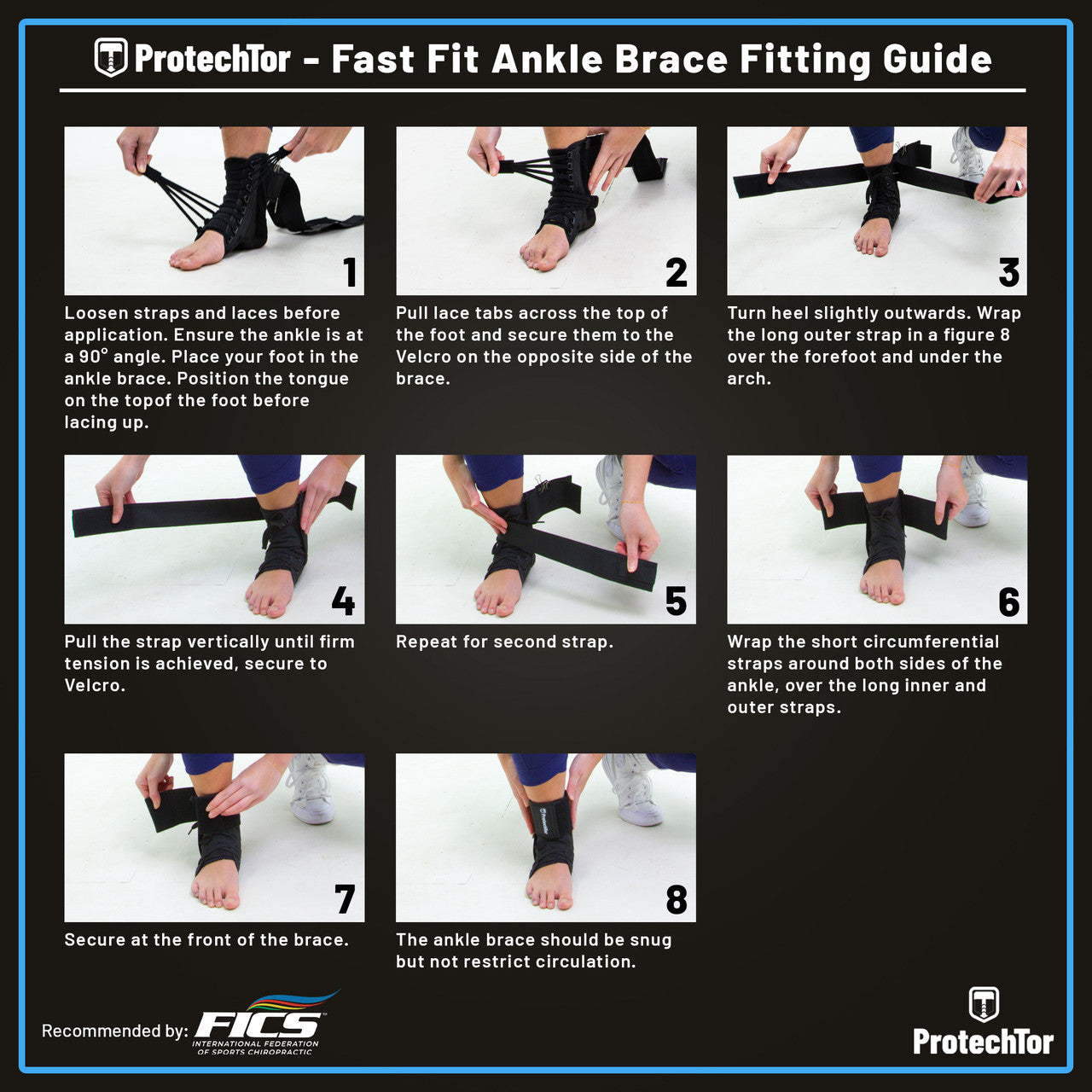 ProtechTor - Fast Fit Ankle Brace Fitting Guide

1

Loosen straps and laces before application. Ensure the ankle is at a 90° angle. Place your foot in the ankle brace. Position the tongue on the topof the foot before lacing up.

2

Pull lace tabs across the top of the foot and secure them to the Velcro on the opposite side of the brace.

3

Turn heel slightly outwards. Wrap the long outer strap in a figure 8 over the forefoot and under the arch.

4

Pull the strap vertically until firm tension is achieved, secure to Velcro.

5

Repeat for second strap.

6

Wrap the short circumferential straps around both sides of the ankle, over the long inner and outer straps.

7

Secure at the front of the brace.

8

The ankle brace should be snug but not restrict circulation.

Recommended by: FICS INTERNATIONAL FEDERATION OF SPORTS CHIROPRACTIC

ProtechTor